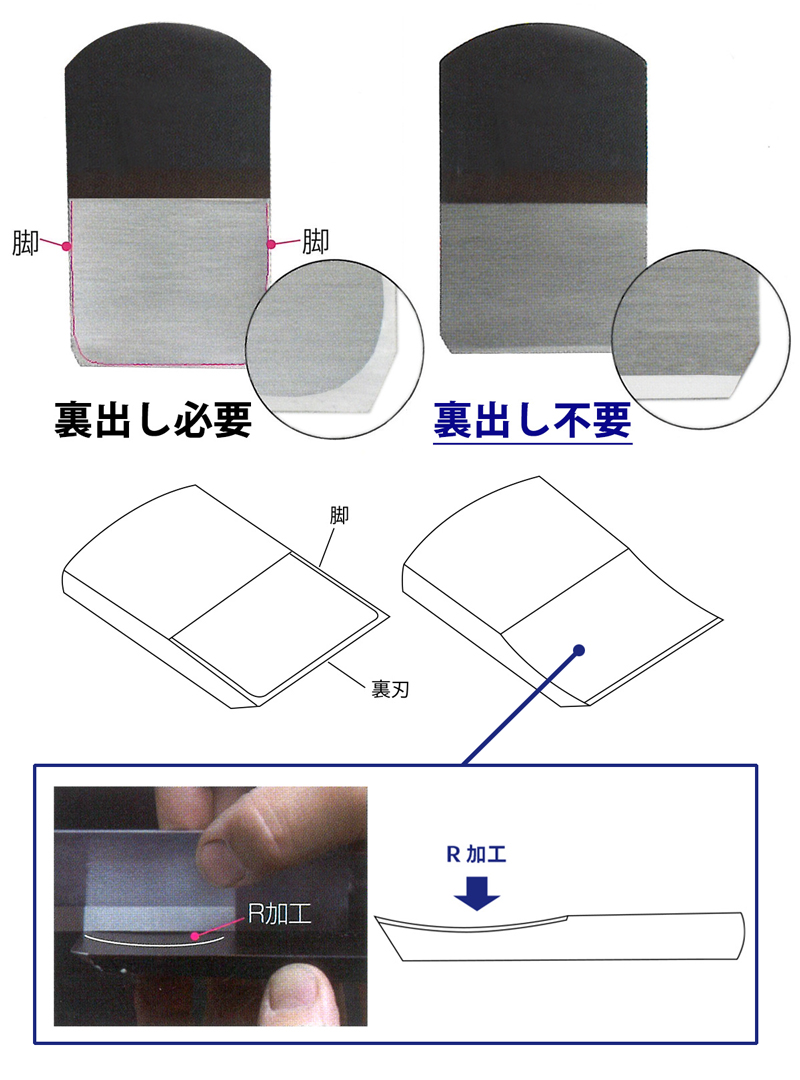 脚
脚
裏出し必要
裏出し不要
脚
裏刃
R加工
R 加工