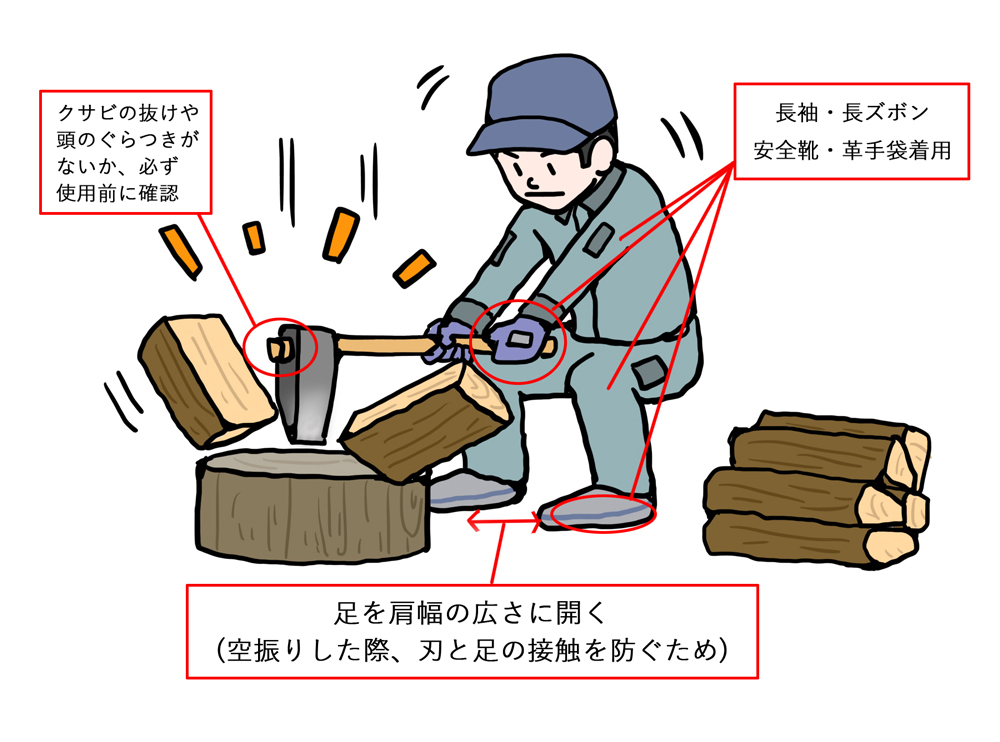 クサビの抜けや頭のぐらつきがないか、必ず使用前に確認

長袖・長ズボン
安全靴・革手袋着用

足を肩幅の広さに開く
(空振りした際、刃と足の接触を防ぐため)