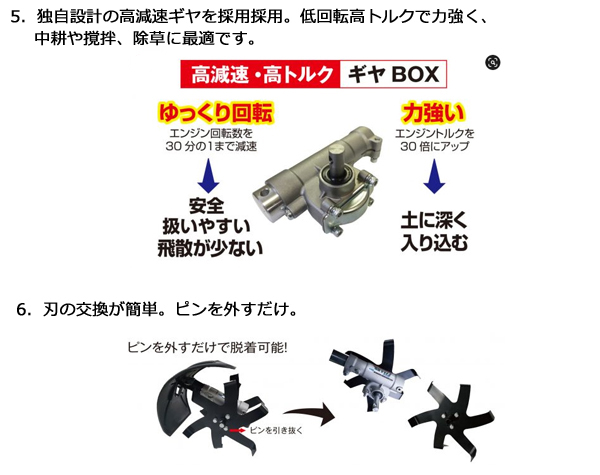 5. 独自設計の高減速ギヤを採用採用。低回転高トルクで力強く、中耕や撹拌、除草に最適です。

高減速・高トルク ギヤ BOX

ゆっくり回転
エンジン回転数を30分の1まで減速

安全
扱いやすい
飛散が少ない

力強い
エンジントルクを30倍にアップ

土に深く
入り込む

6. 刃の交換が簡単。ピンを外すだけ。

ピンを外すだけで脱着可能!

ピンを引き抜く