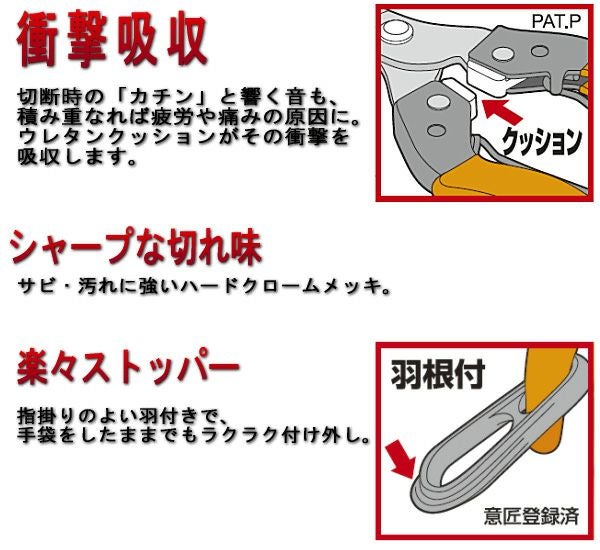 衝撃吸収

切断時の「カチン」と響く音も、積み重なれば疲労や痛みの原因に。ウレタンクッションがその衝撃を吸収します。

PAT.P

クッション

シャープな切れ味

サビ・汚れに強いハードクロームメッキ。

楽々ストッパー

指掛りのよい羽付きで、手袋をしたままでもラクラク付け外し。

羽根付

意匠登録済