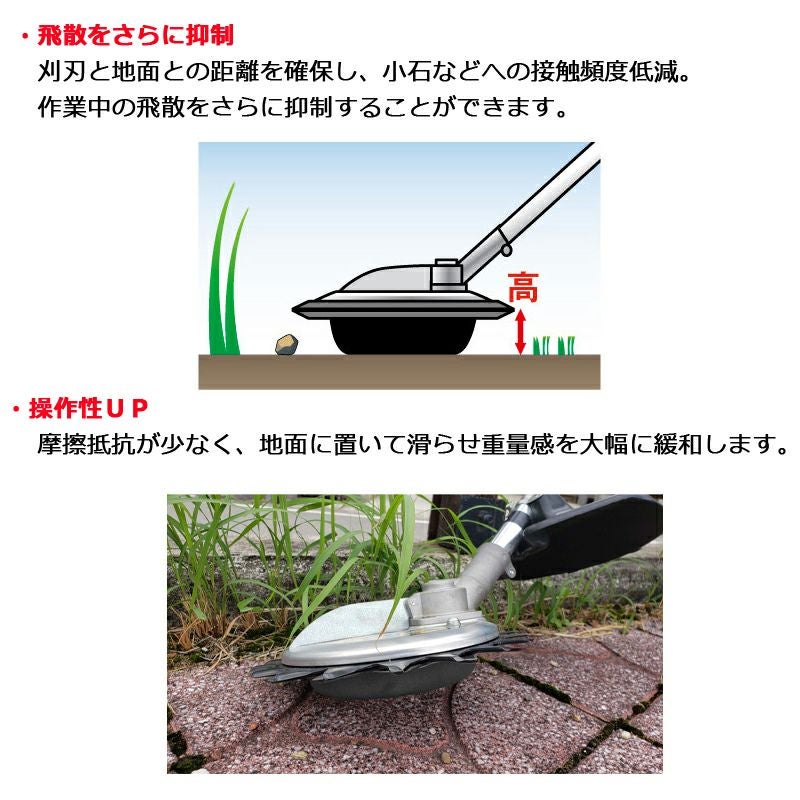 ・飛散をさらに抑制
刈刃と地面との距離を確保し、小石などへの接触頻度低減。
作業中の飛散をさらに抑制することができます。

高

・操作性ＵＰ
摩擦抵抗が少なく、地面に置いて滑らせ重量感を大幅に緩和します。